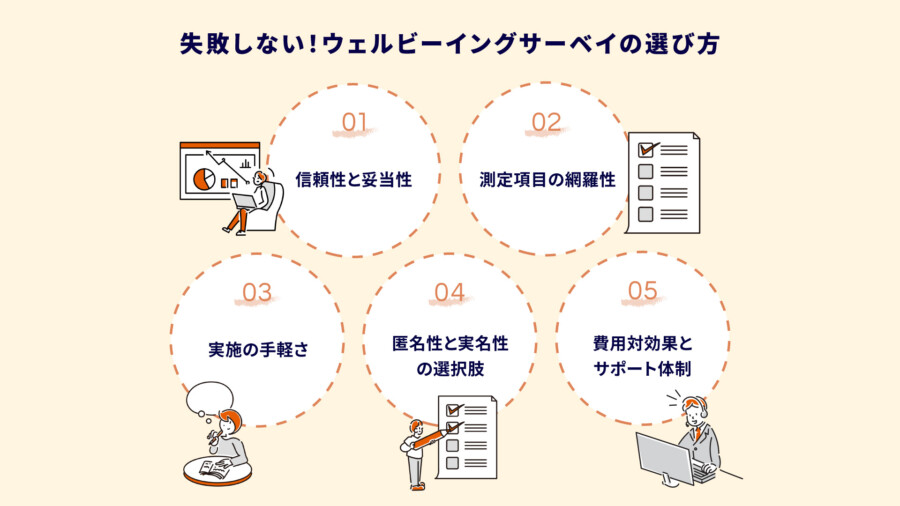 失敗しない！ウェルビーイングサーベイの選び方

01
信頼性と妥当性

02
測定項目の網羅性

03
実施の手軽さ

04
匿名性と実名性の選択肢

05
費用対効果とサポート体制