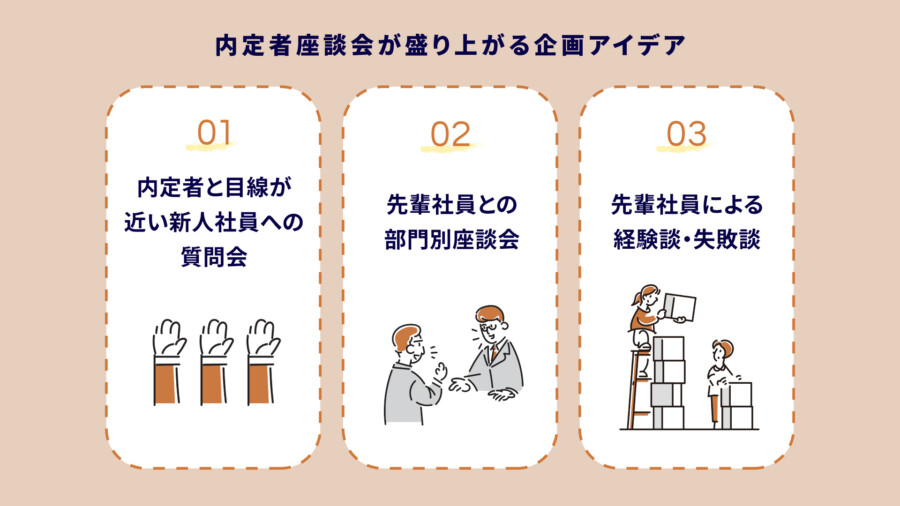 内定者座談会が盛り上がる企画アイデア

01

内定者と目線が近い新人社員への質問会

02

先輩社員との部門別座談会

03

先輩社員による経験談・失敗談