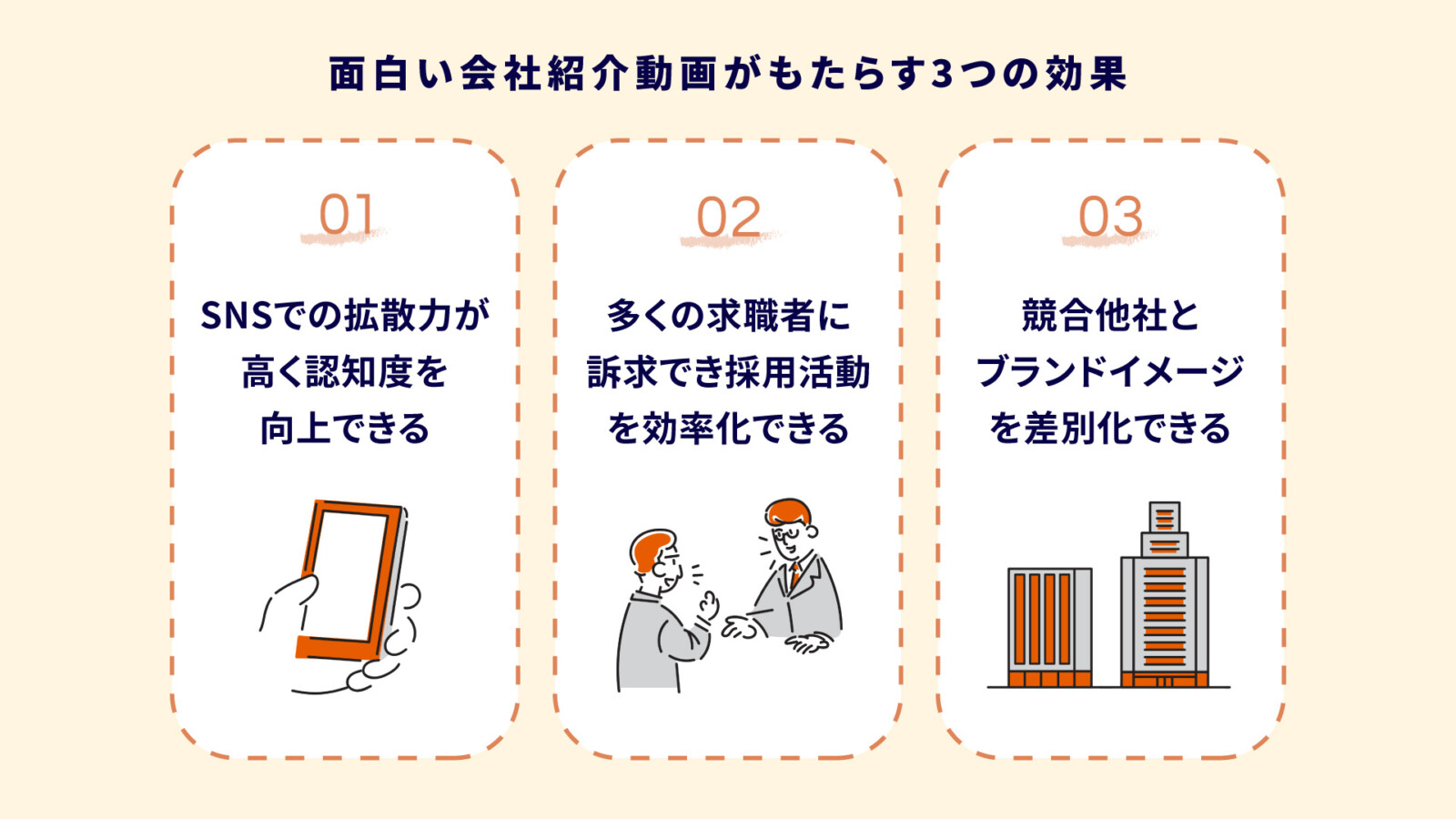 面白い会社紹介動画がもたらす3つの効果

01

SNSでの拡散力が高く認知度を向上できる

02

多くの求職者に訴求でき採用活動を効率化できる

03

競合他社とブランドイメージを差別化できる