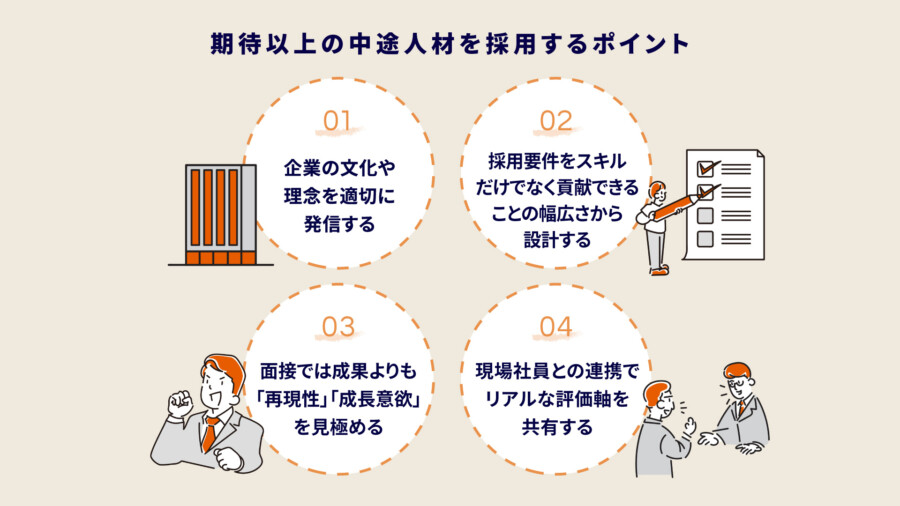 期待以上の中途人材を採用するポイント

01
企業の文化や理念を適切に発信する

02
採用要件をスキルだけでなく貢献できることの幅広さから設計する

03
面接では成果よりも「再現性」「成長意欲」を見極める

04
現場社員との連携でリアルな評価軸を共有する