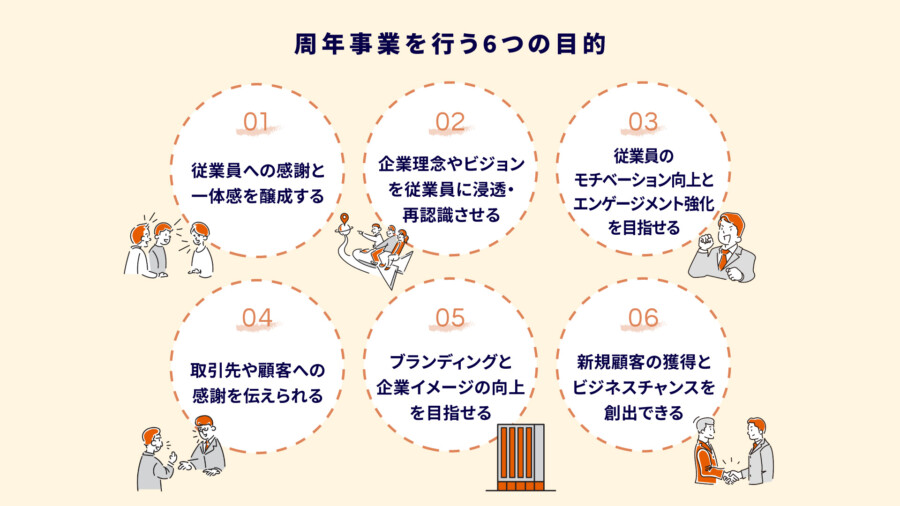 周年事業を行う6つの目的

01
従業員への感謝と一体感を醸成する

02
企業理念やビジョンを従業員に浸透・再認識させる

03
従業員のモチベーション向上とエンゲージメント強化を目指せる

04
取引先や顧客への感謝を伝えられる

05
ブランディングと企業イメージの向上を目指せる

06
新規顧客の獲得とビジネスチャンスを創出できる