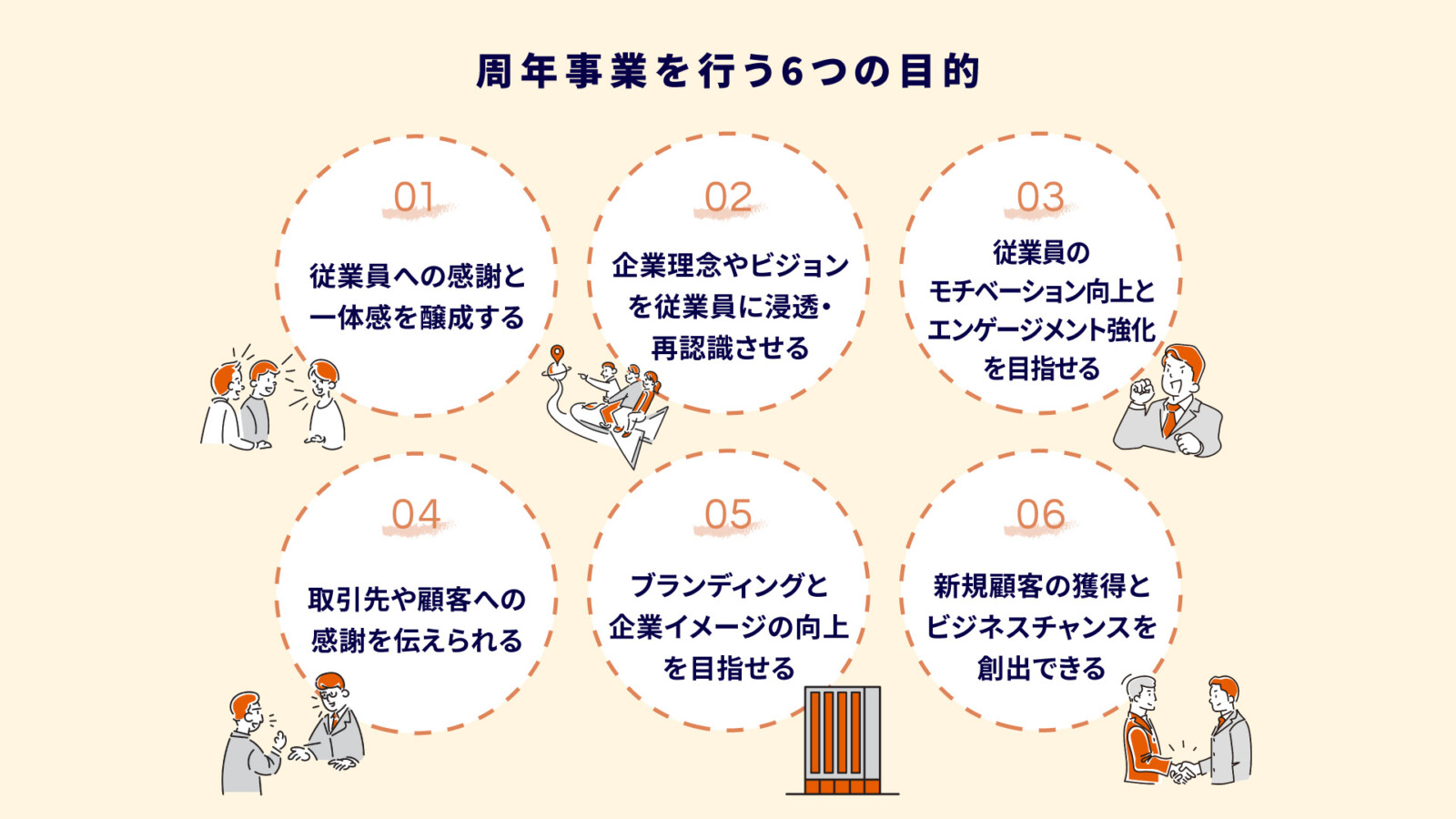 周年事業を行う6つの目的

01

従業員への感謝と一体感を醸成する

02

企業理念やビジョンを従業員に浸透・再認識させる

03

従業員のモチベーション向上とエンゲージメント強化を目指せる

04

取引先や顧客への感謝を伝えられる

05

ブランディングと企業イメージの向上を目指せる

06

新規顧客の獲得とビジネスチャンスを創出できる