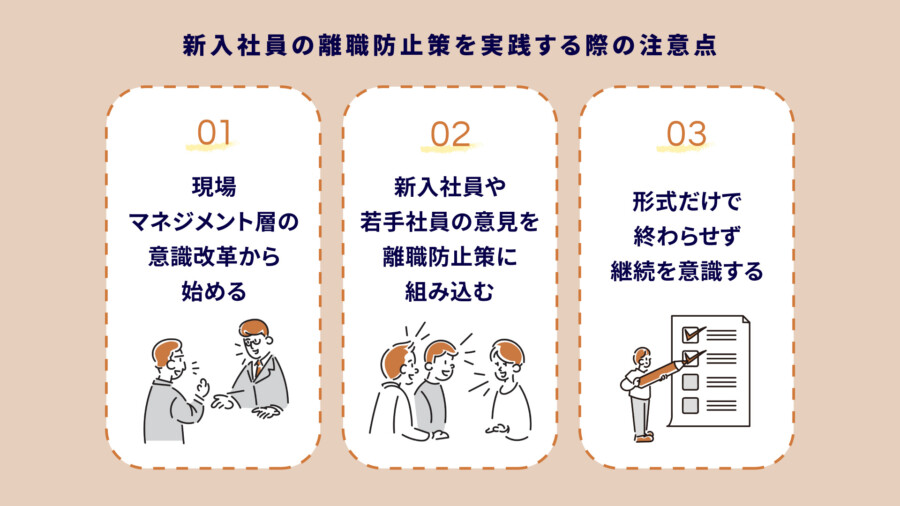 新入社員の離職防止策を実践する際の注意点

01

現場
マネジメント層の
意識改革から
始める

02

新入社員や
若手社員の意見を
離職防止策に
組み込む

03

形式だけで
終わらせず
継続を意識する