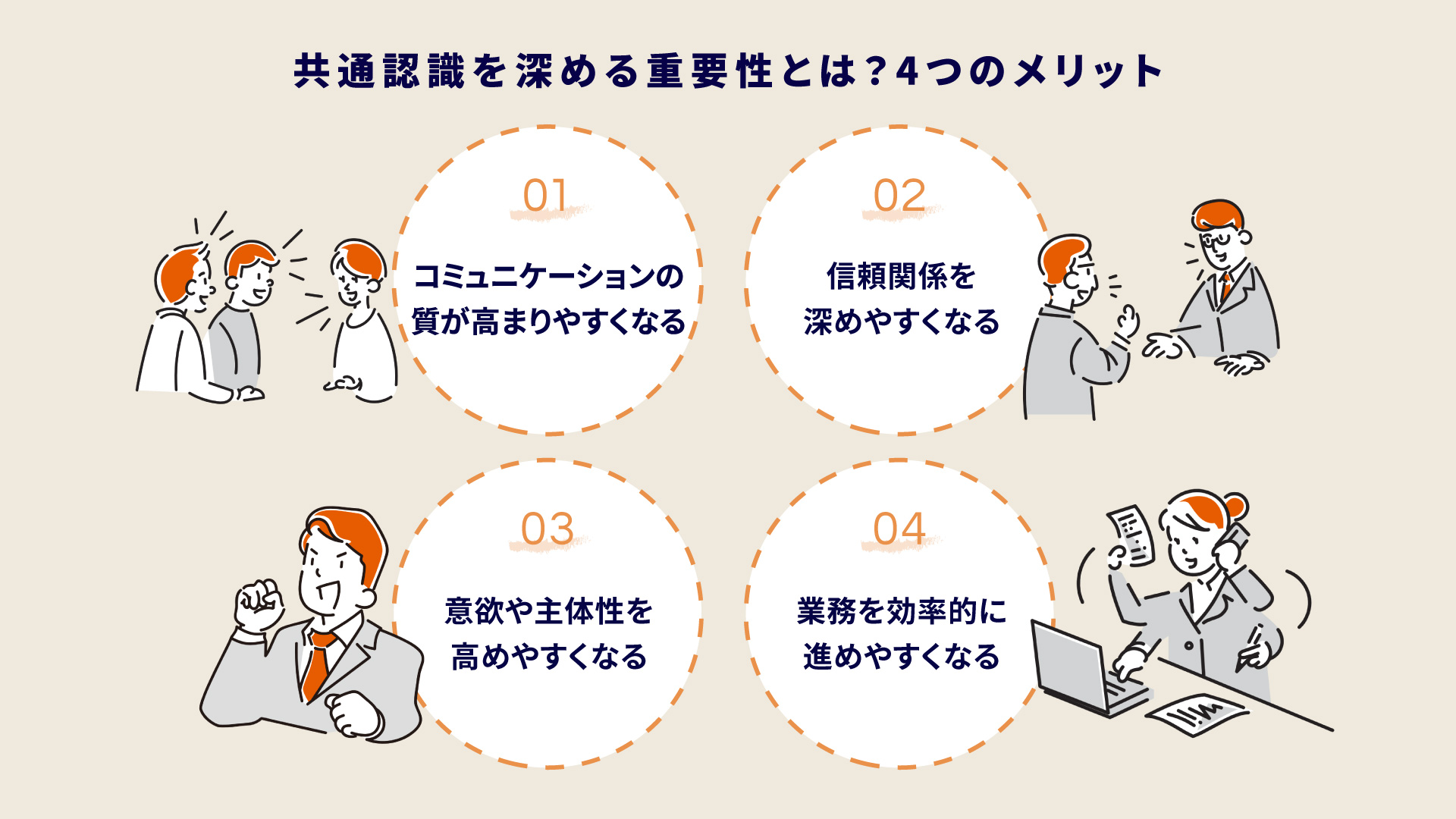 共通認識を深める重要性とは？4つのメリット

01
コミュニケーションの質が高まりやすくなる

02
信頼関係を深めやすくなる

03
意欲や主体性を高めやすくなる

04
業務を効率的に進めやすくなる