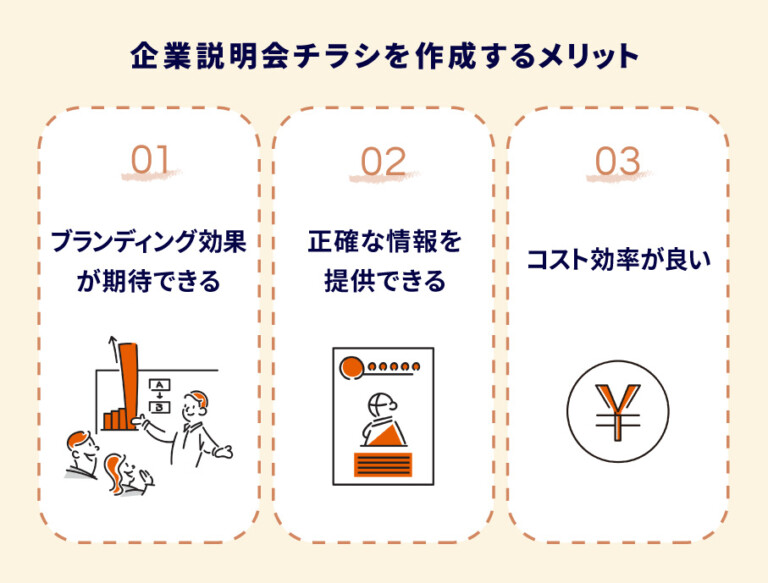 企業説明会チラシを作成するメリット

01

ブランディング効果が期待できる

A
B

02

正確な情報を提供できる

03

コスト効率が良い

¥