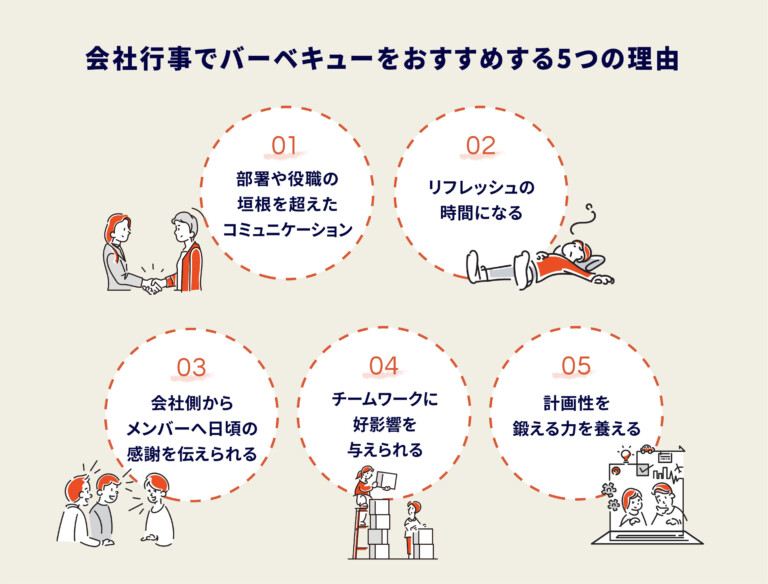 会社行事でバーベキューをおすすめする5つの理由

01
部署や役職の垣根を超えたコミュニケーション

02
リフレッシュの時間になる

03
会社側からメンバーへ日頃の感謝を伝えられる

04
チームワークに好影響を与えられる

05
計画性を鍛える力を養える