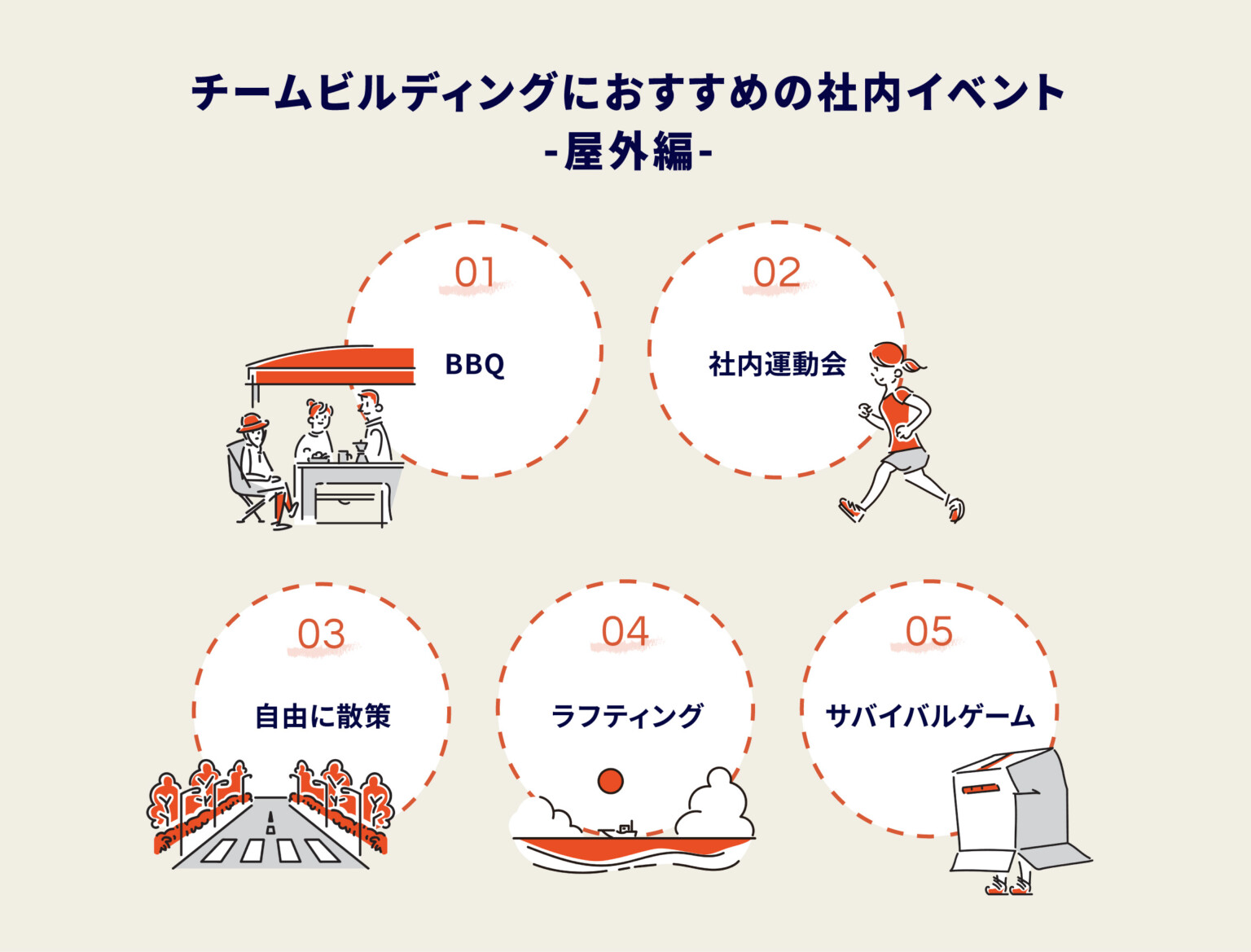 チームビルディングにおすすめの社内イベント
-屋外編-

01
BBQ

02
社内運動会

03
自由に散策

04
ラフティング

05
サバイバルゲーム