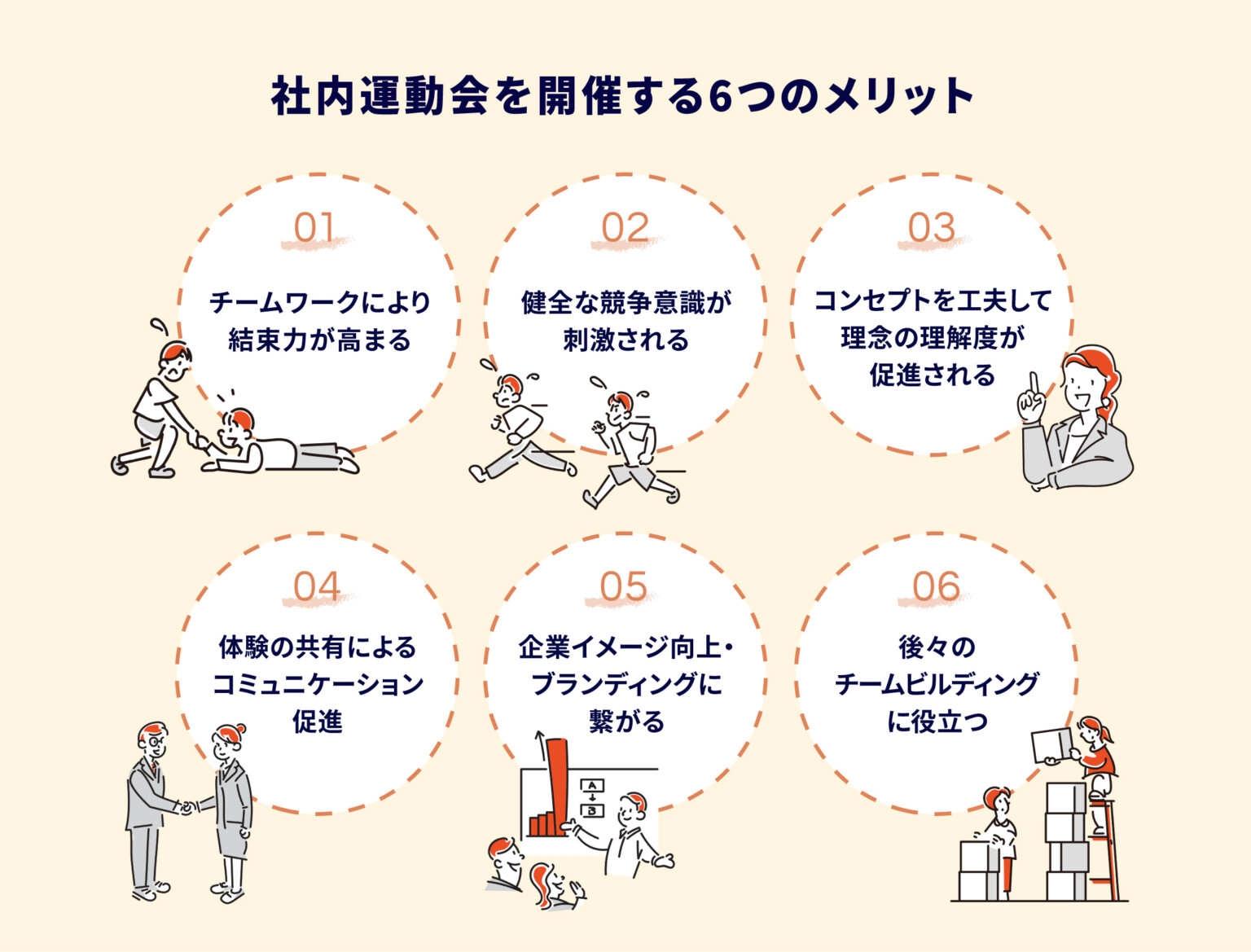 社内運動会を開催する6つのメリット

01
チームワークにより結束力が高まる

02
健全な競争意識が刺激される

03
コンセプトを工夫して理念の理解度が促進される

04
体験の共有によるコミュニケーション促進

05
企業イメージ向上・ブランディングに繋がる

A
B

06
後々のチームビルディングに役立つ