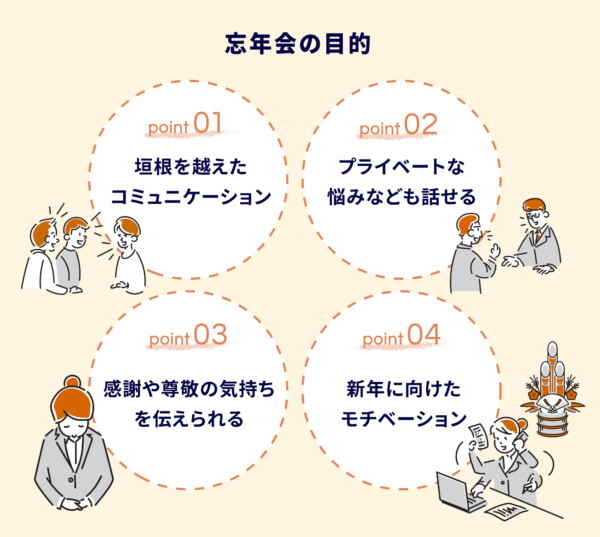 忘年会の目的

point 01
垣根を越えたコミュニケーション

point 02
プライベートな悩みなども話せる

point 03
感謝や尊敬の気持ちを伝えられる

point 04
新年に向けたモチベーション