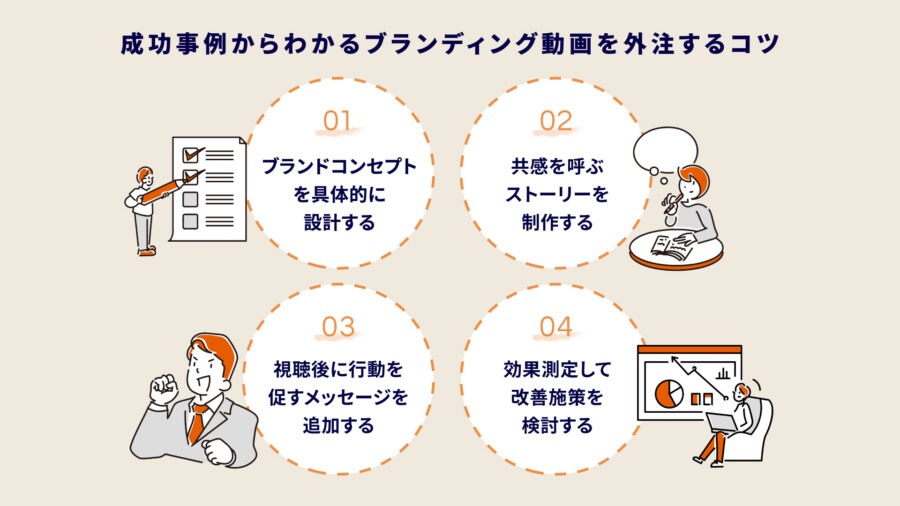 成功事例からわかるブランディング動画を外注するコツ

01
ブランドコンセプトを具体的に設計する

02
共感を呼ぶストーリーを制作する

03
視聴後に行動を促すメッセージを追加する

04
効果測定して改善施策を検討する